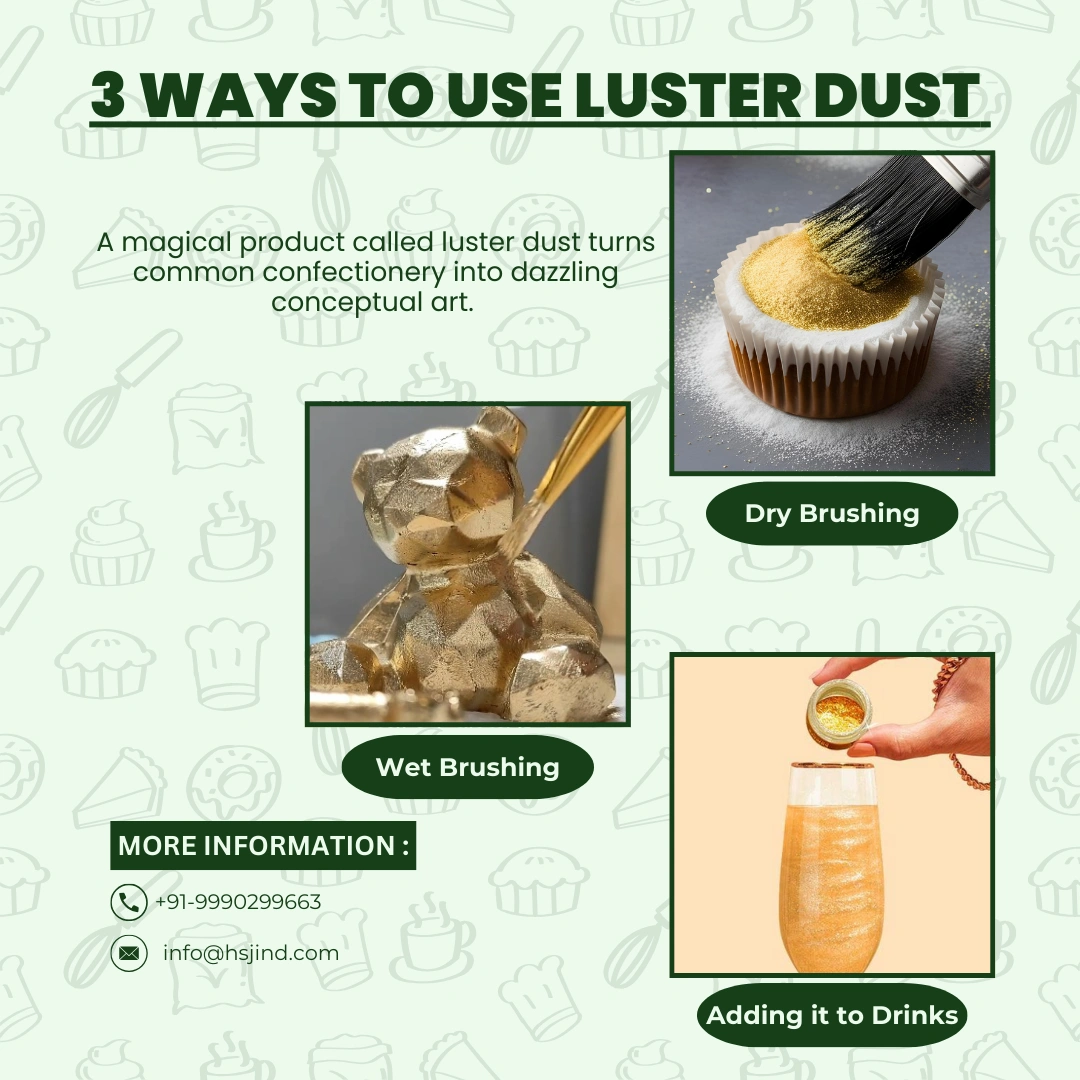 3 WAYS TO USE LUSTER DUST

A magical product called luster dust turns common confectionery into dazzling conceptual art.

Dry Brushing

Wet Brushing

MORE INFORMATION :

+91-9990299663

info@hsjind.com

Adding it to Drinks